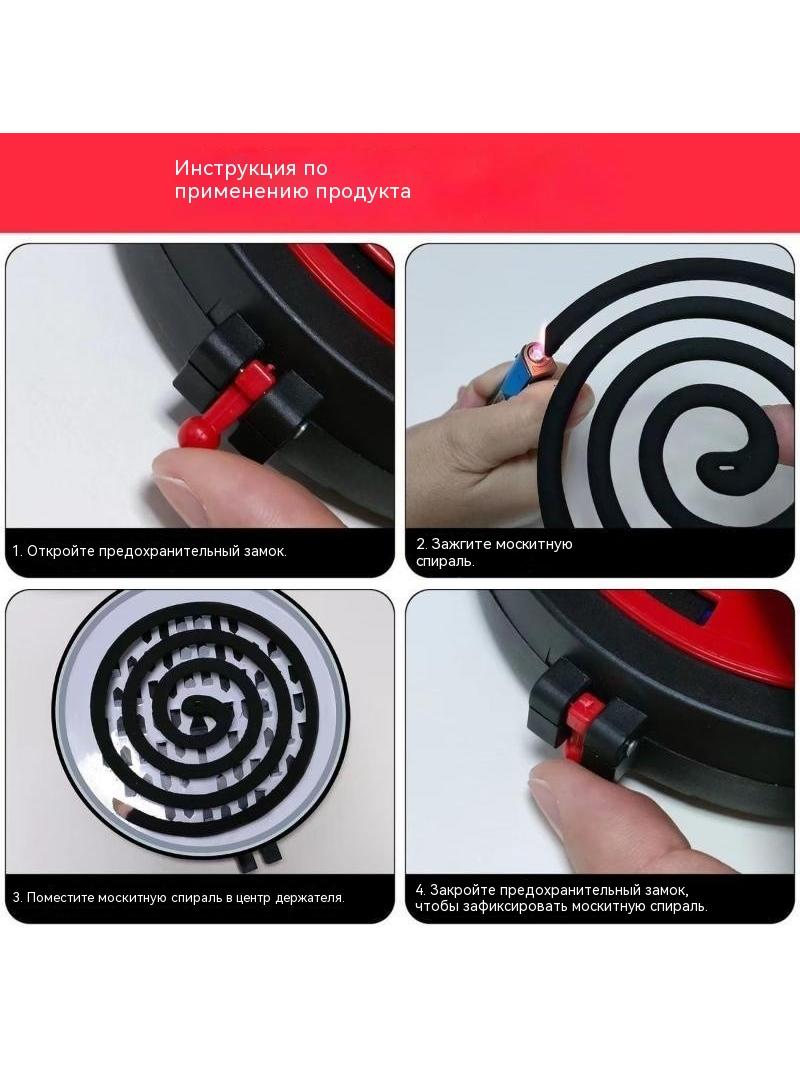 Инструкция по применению продукта

1. Откройте предохранительный замок.

2. Зажгите москитную спираль.

3. Поместите москитную спираль в центр держателя.

4. Закройте предохранительный замок, чтобы зафиксировать москитную спираль.