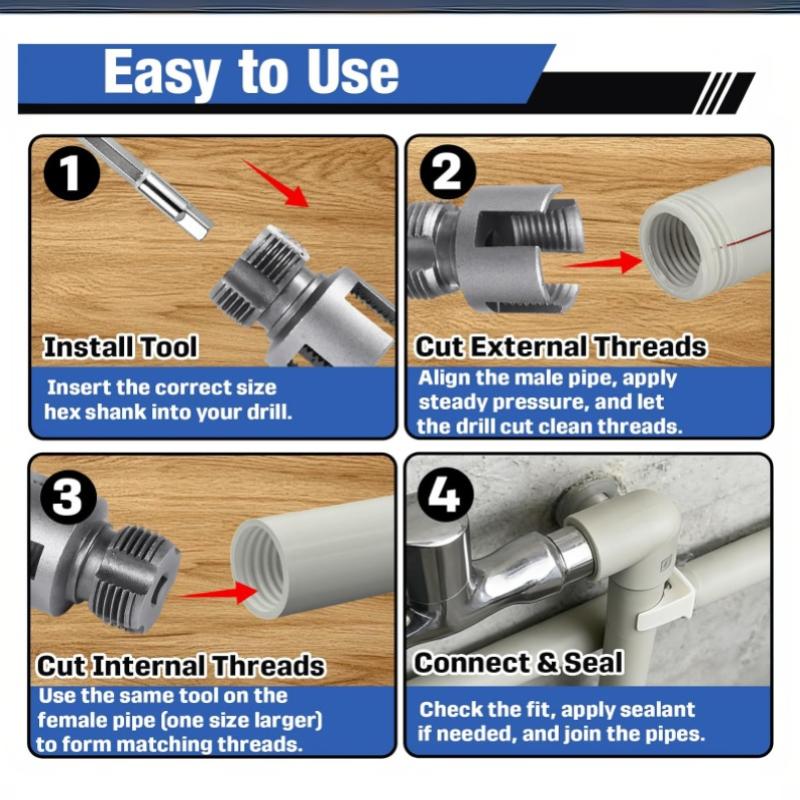 Easy to Use

1

Install Tool

Insert the correct size hex shank into your drill.

2

Cut External Threads

Align the male pipe, apply steady pressure, and let the drill cut clean threads.

3

Cut Internal Threads

Use the same tool on the female pipe (one size larger) to form matching threads.

4

Connect & Seal

Check the fit, apply sealant if needed, and join the pipes.