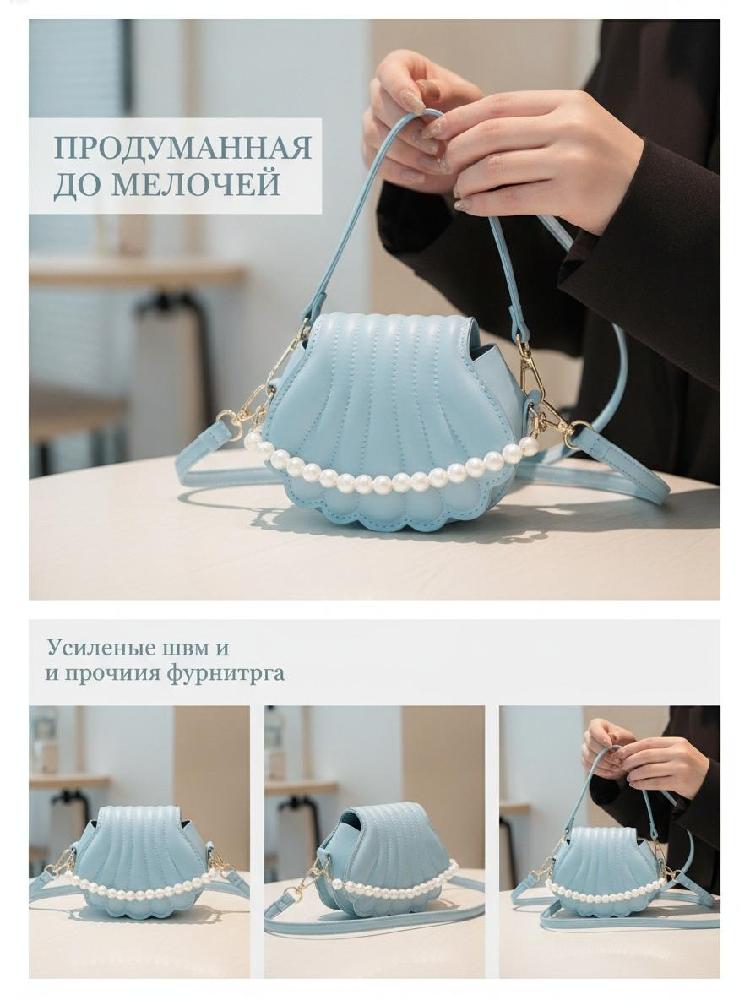 ПРОДУМАННАЯ ДО МЕЛОЧЕЙ

Усиленые швм и
и прочиия фурнитрга