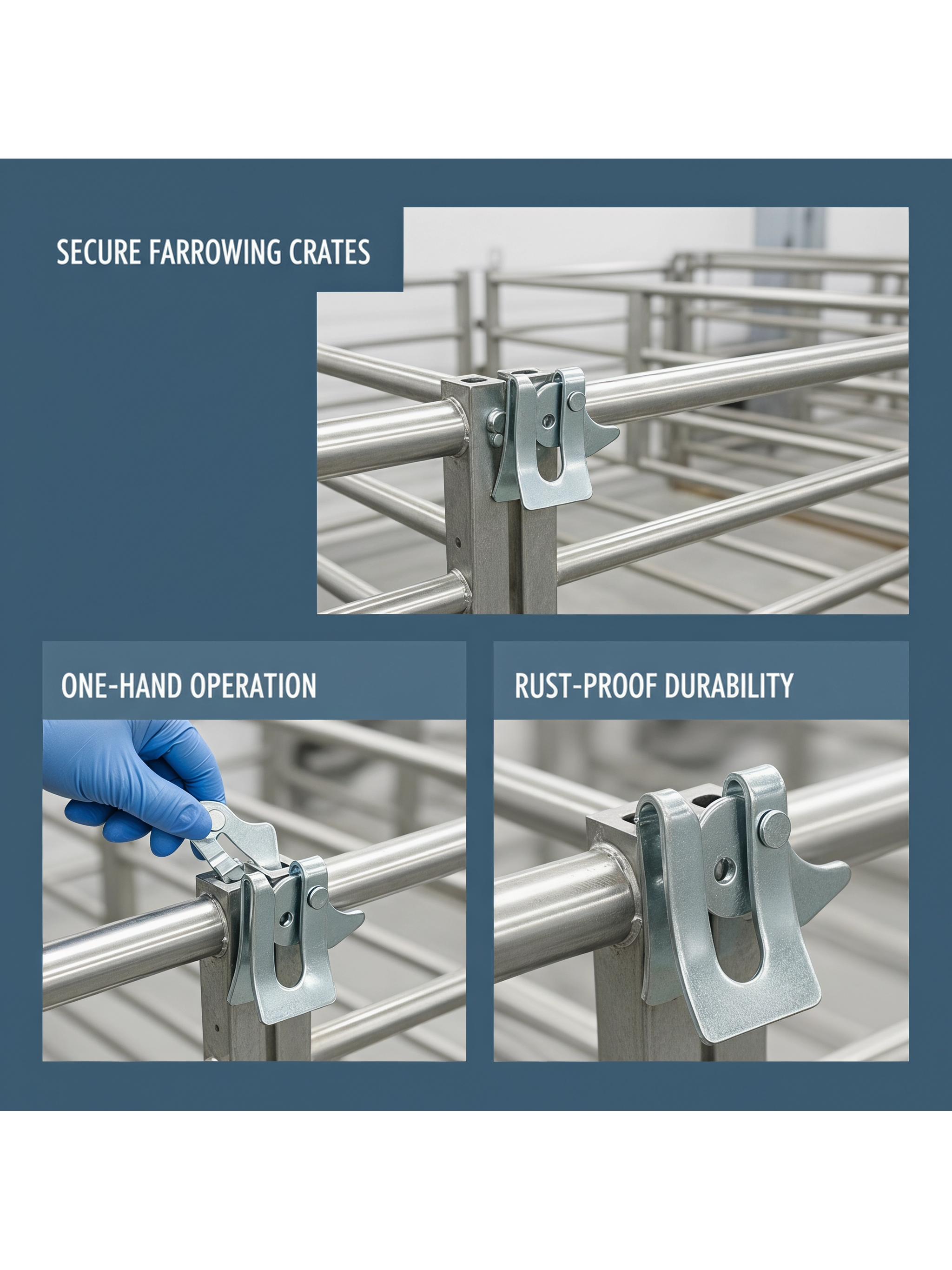 SECURE FARROWING CRATES

ONE-HAND OPERATION

RUST-PROOF DURABILITY