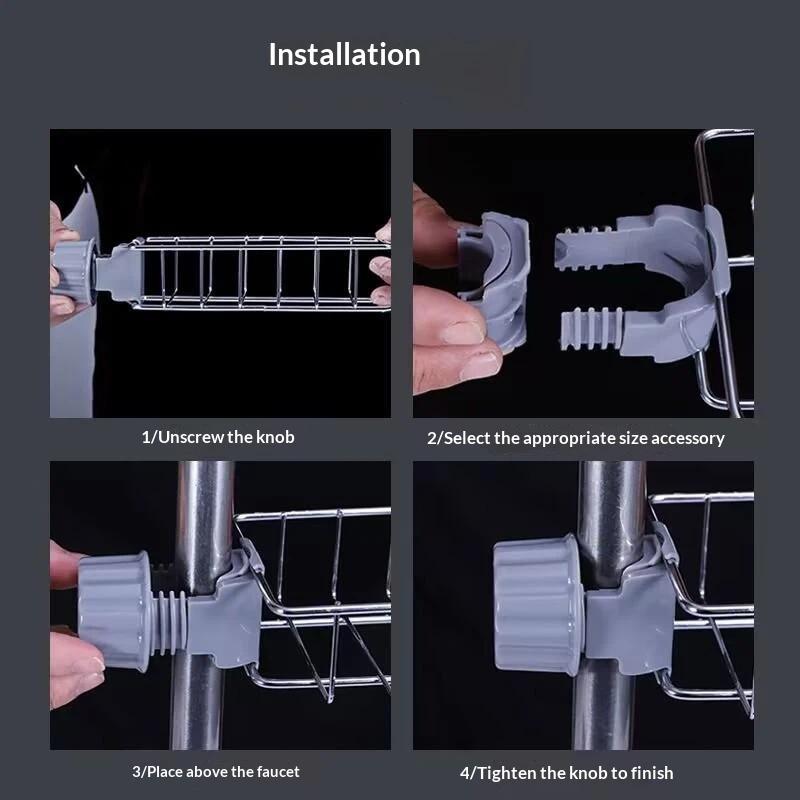 Installation

1/Unscrew the knob

2/Select the appropriate size accessory

3/Place above the faucet

4/Tighten the knob to finish