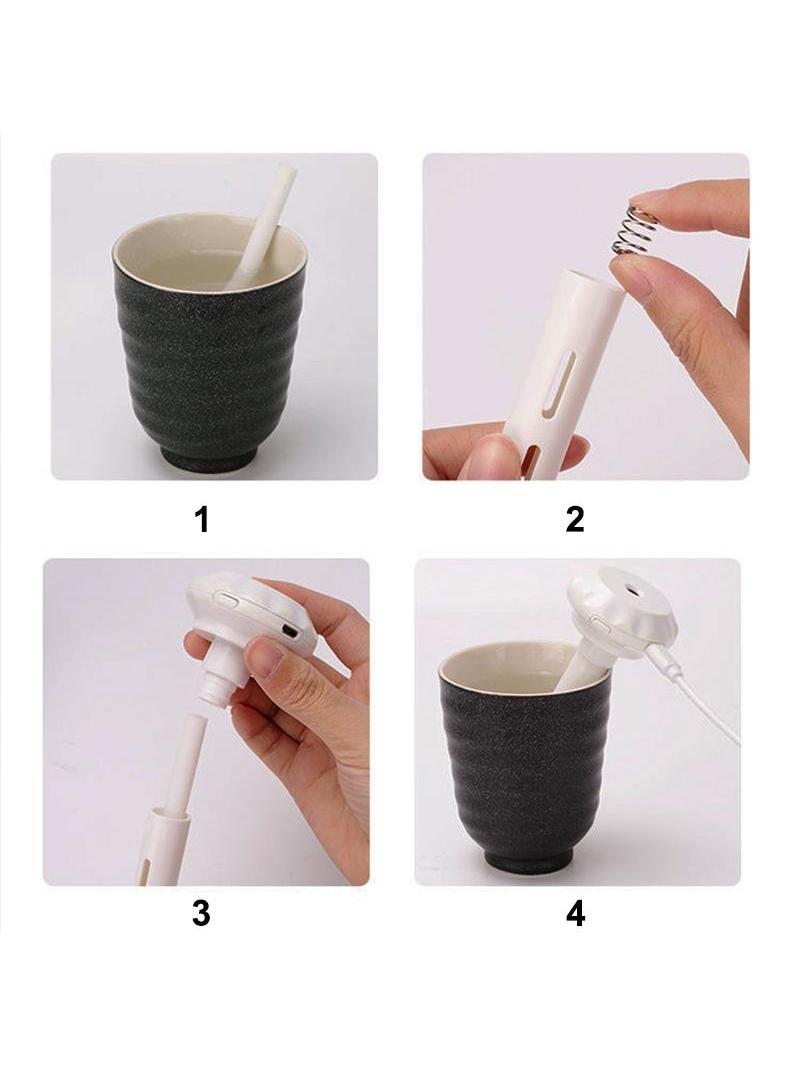 1

2

3

4