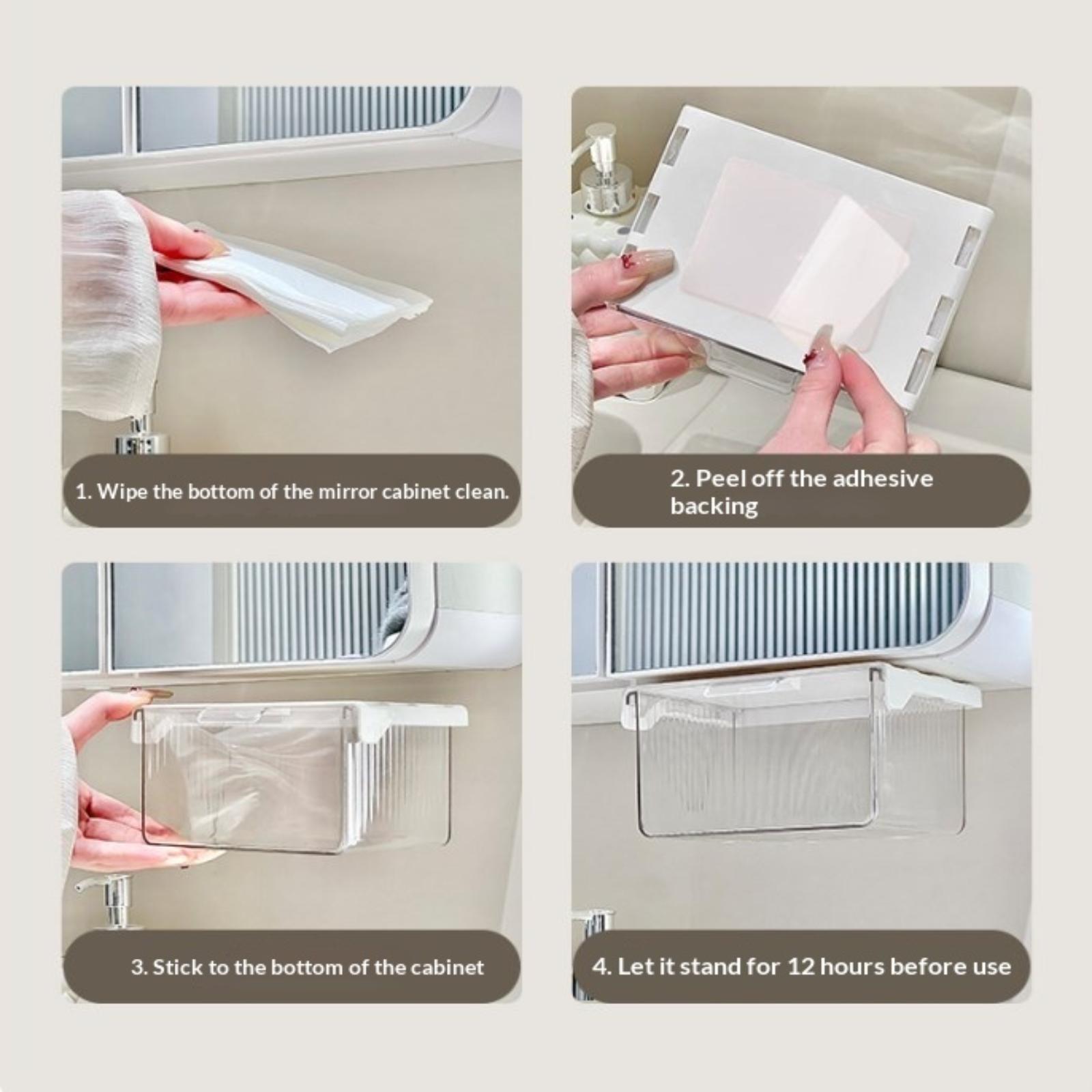 1. Wipe the bottom of the mirror cabinet clean.

2. Peel off the adhesive backing

3. Stick to the bottom of the cabinet

4. Let it stand for 12 hours before use