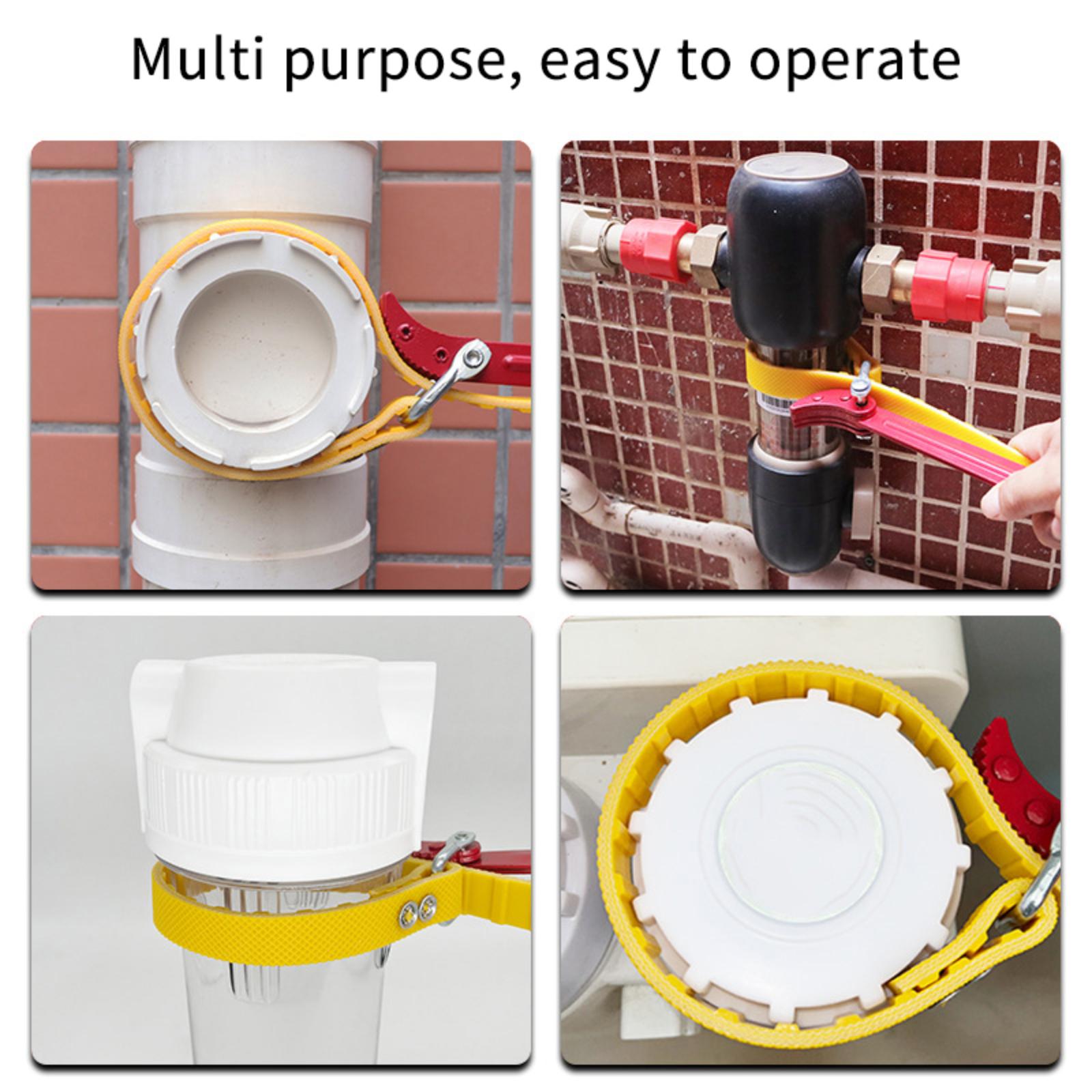 Multi purpose, easy to operate