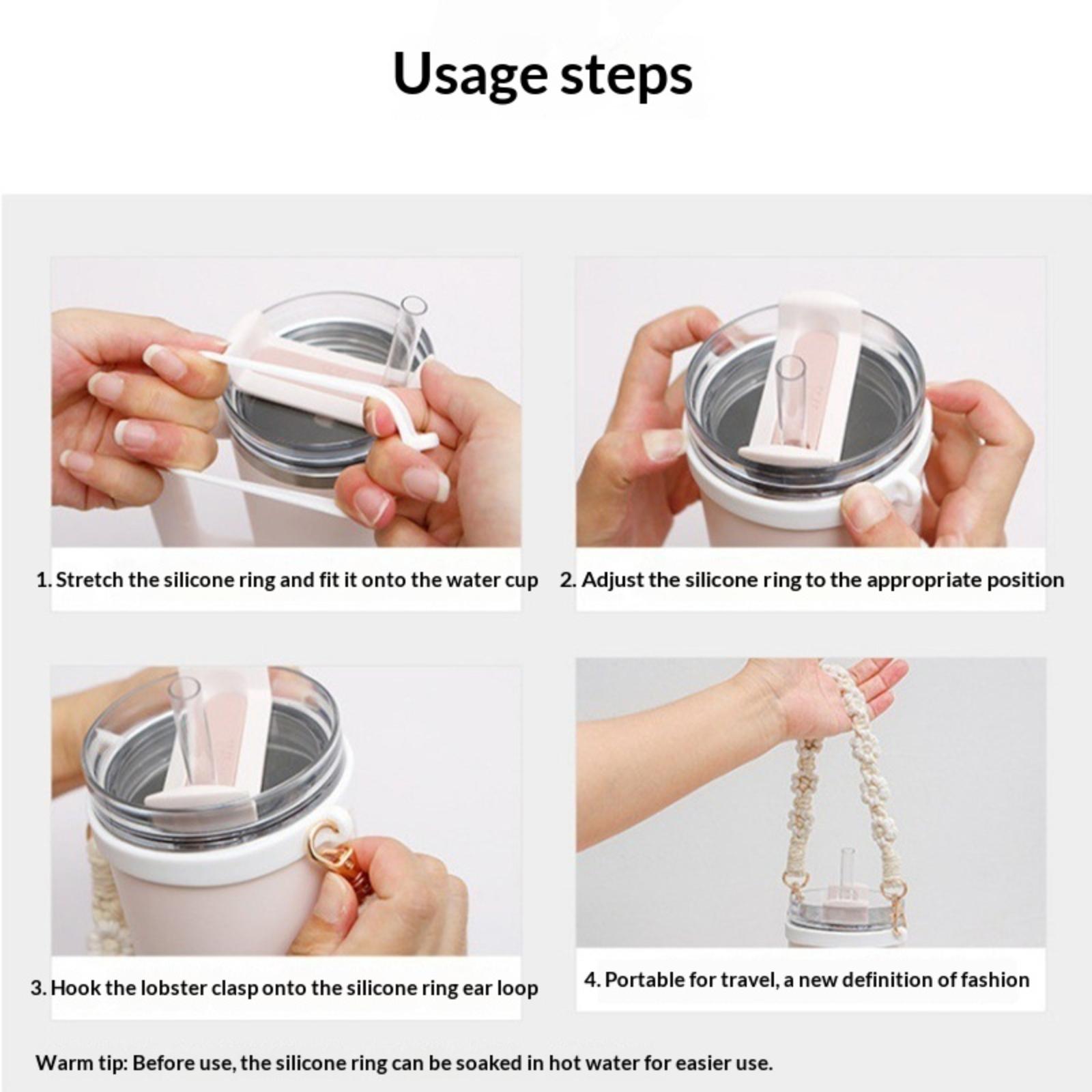 Usage steps

1. Stretch the silicone ring and fit it onto the water cup

2. Adjust the silicone ring to the appropriate position

3. Hook the lobster clasp onto the silicone ring ear loop

4. Portable for travel, a new definition of fashion

Warm tip: Before use, the silicone ring can be soaked in hot water for easier use.